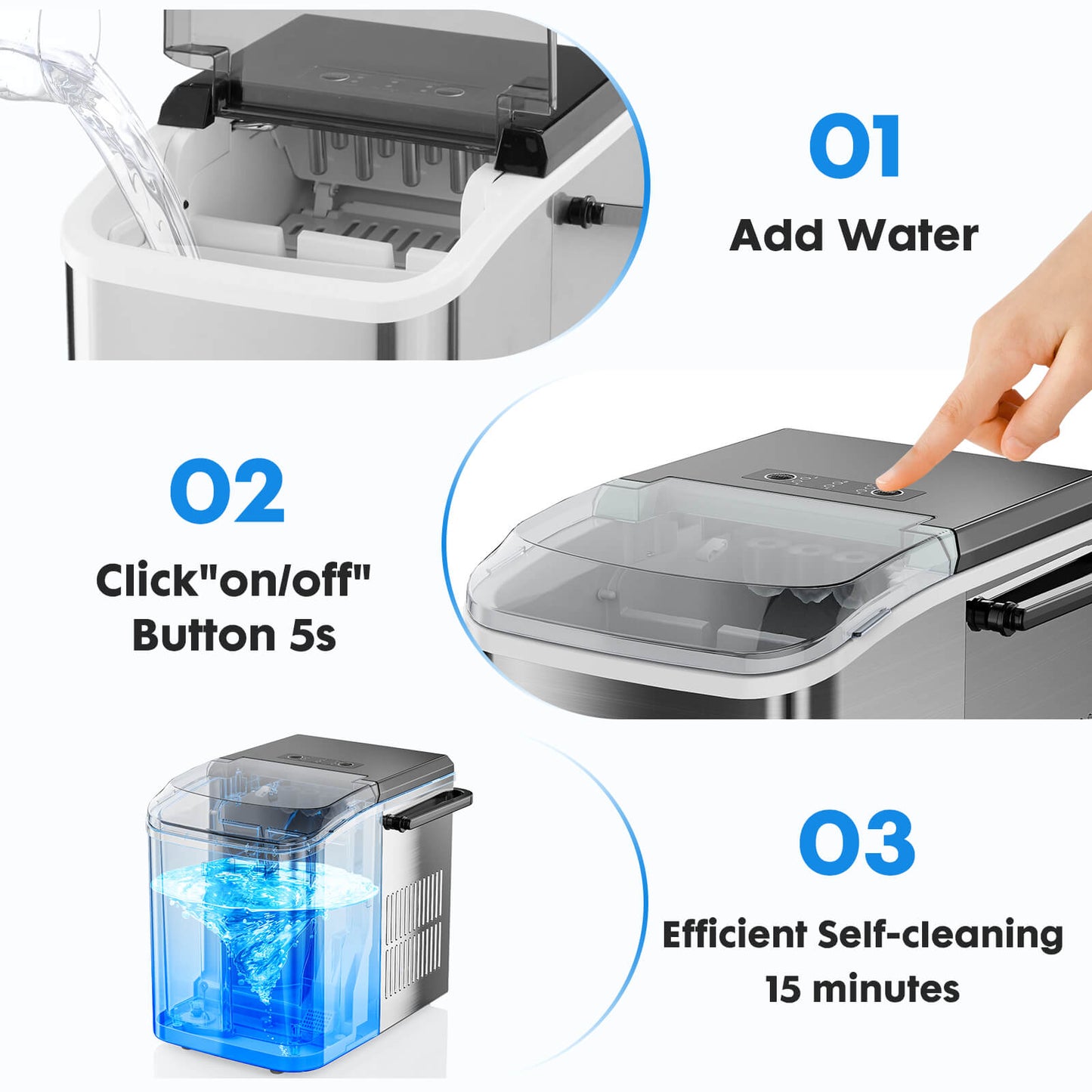 01
Add Water

02
Click"on/off"
Button 5s

03
Efficient Self-cleaning
15 minutes